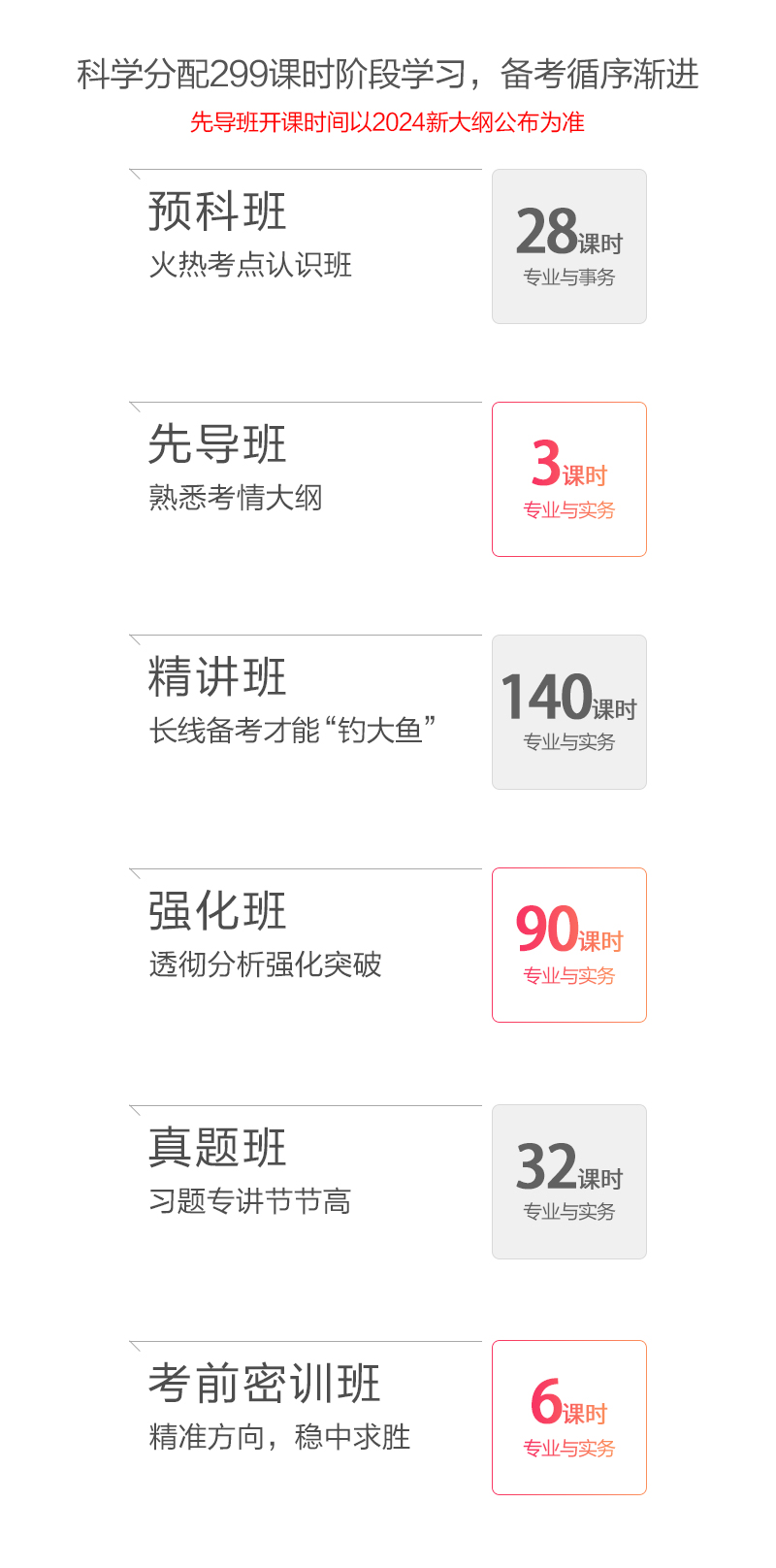 科学分配299课时阶段学习，备考循序渐进

先导班开课时间以2024新大纲公布为准

预科班
火热考点认识班

28课时
专业与事务

先导班
熟悉考情大纲

3课时
专业与实务

精讲班
长线备考才能“钓大鱼”

140课时
专业与实务

强化班
透彻分析强化突破

90课时
专业与实务

真题班
习题专讲节节高

32课时
专业与实务

考前密训班
精准方向，稳中求胜

6课时
专业与实务